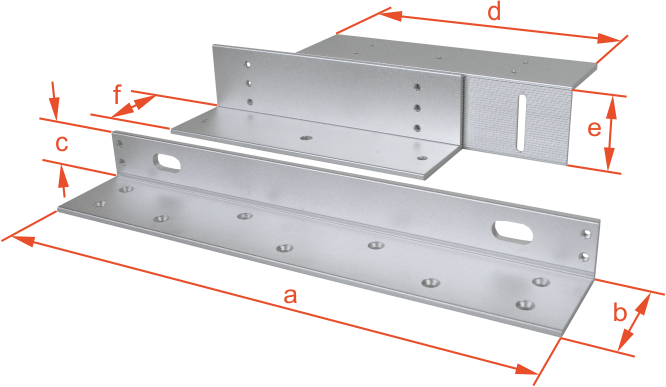 d
f
e
c
a
b