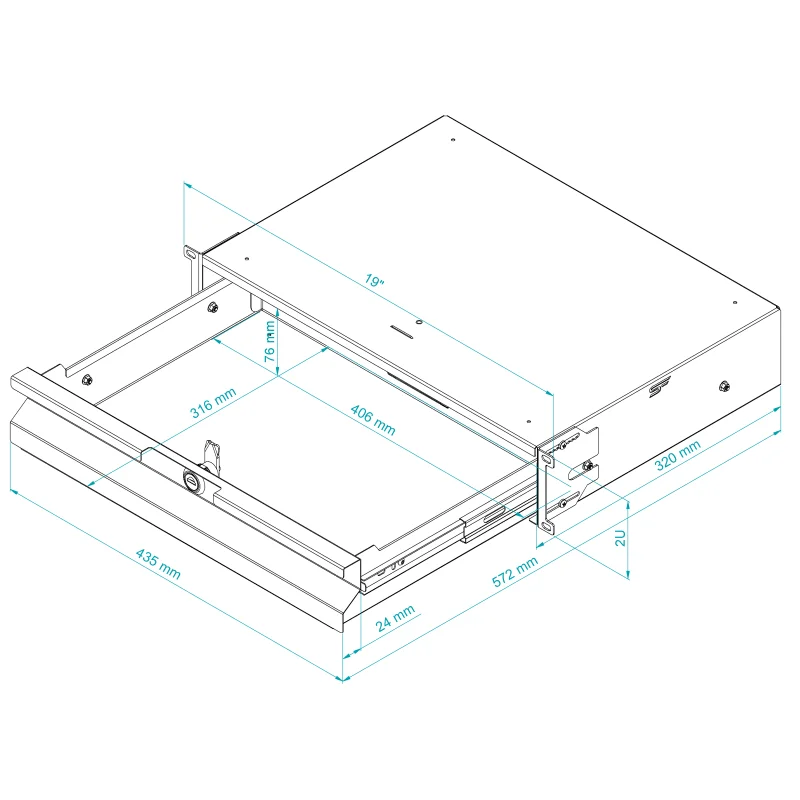 19"
76 mm
316 mm
406 mm
320 mm
2U
435 mm
572 mm
24 mm