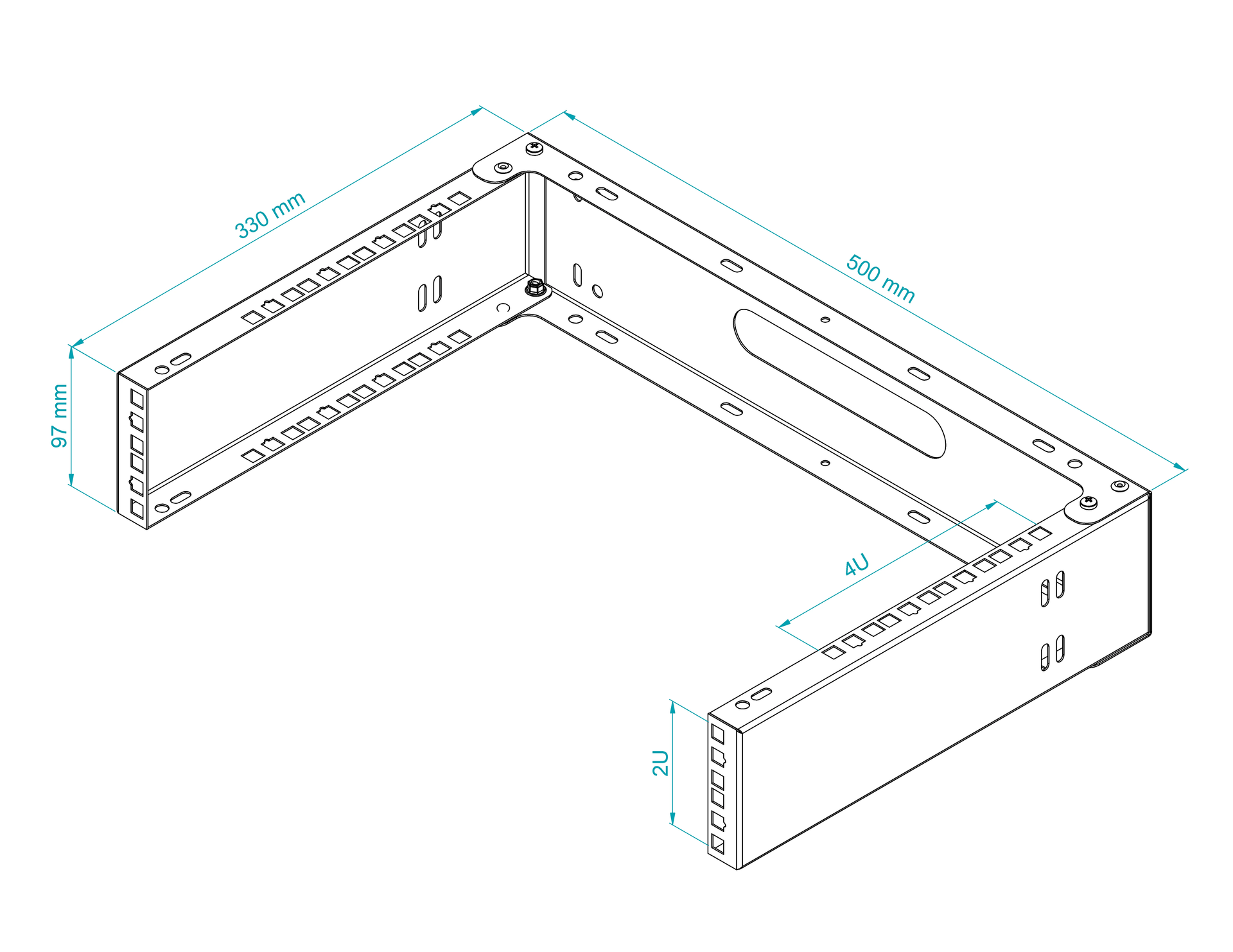 330 mm

500 mm

97 mm

4U

2U