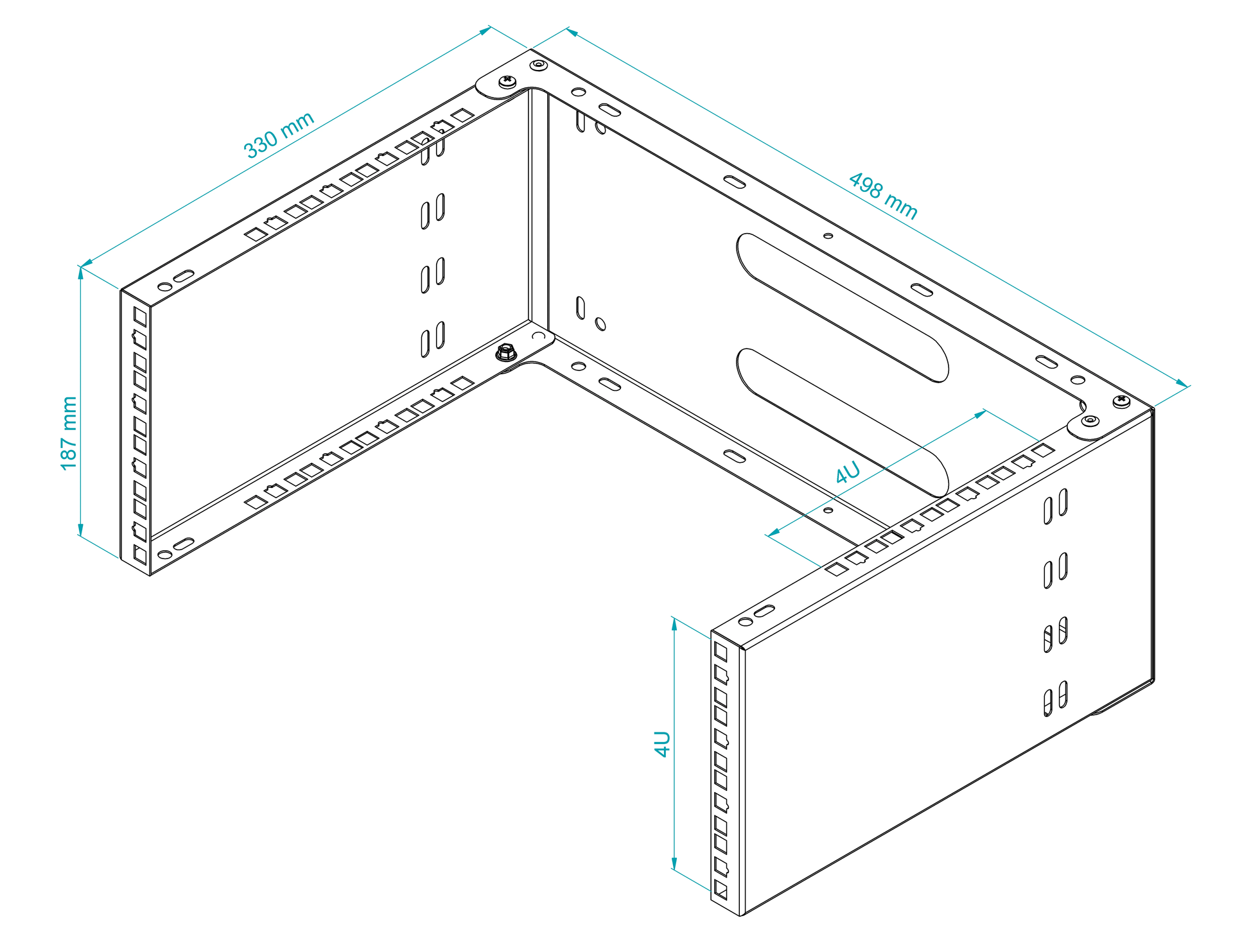 330 mm
498 mm
187 mm
4U
4U