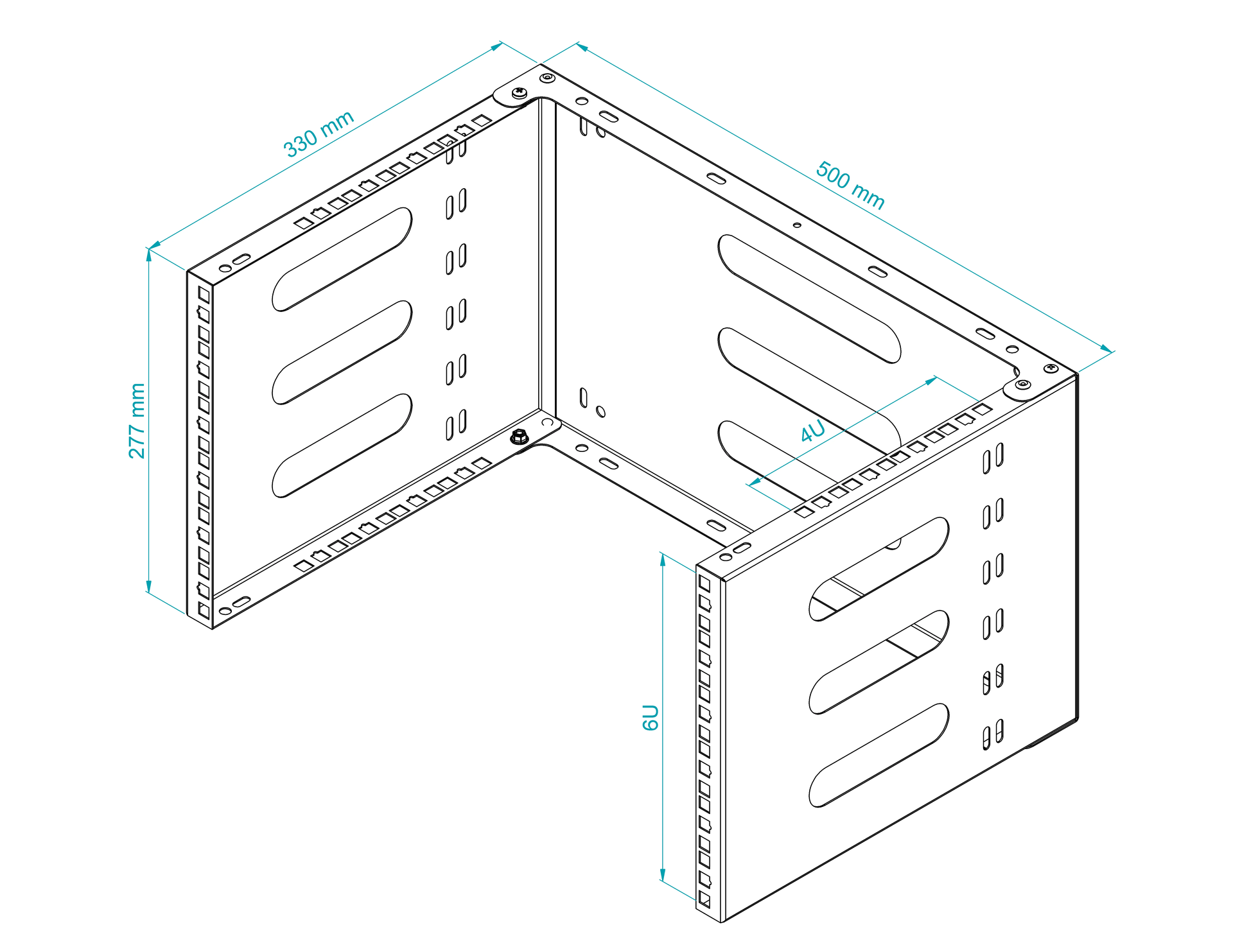 330 mm

500 mm

277 mm

4U

6U