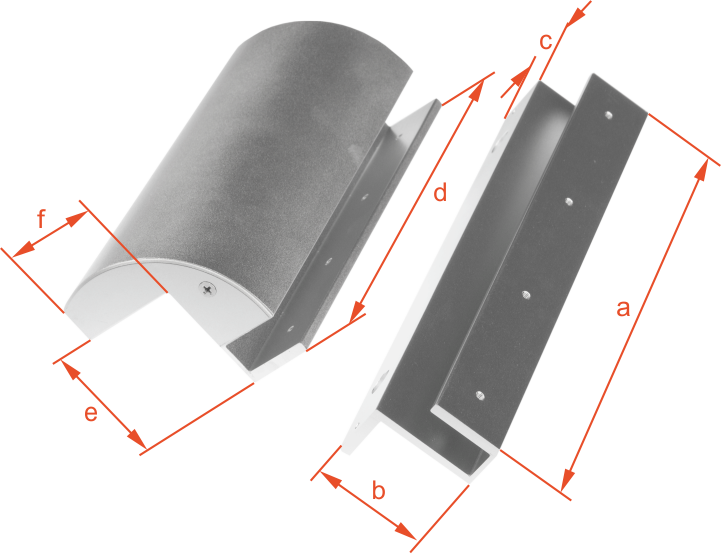 c
d
f
a
e
b