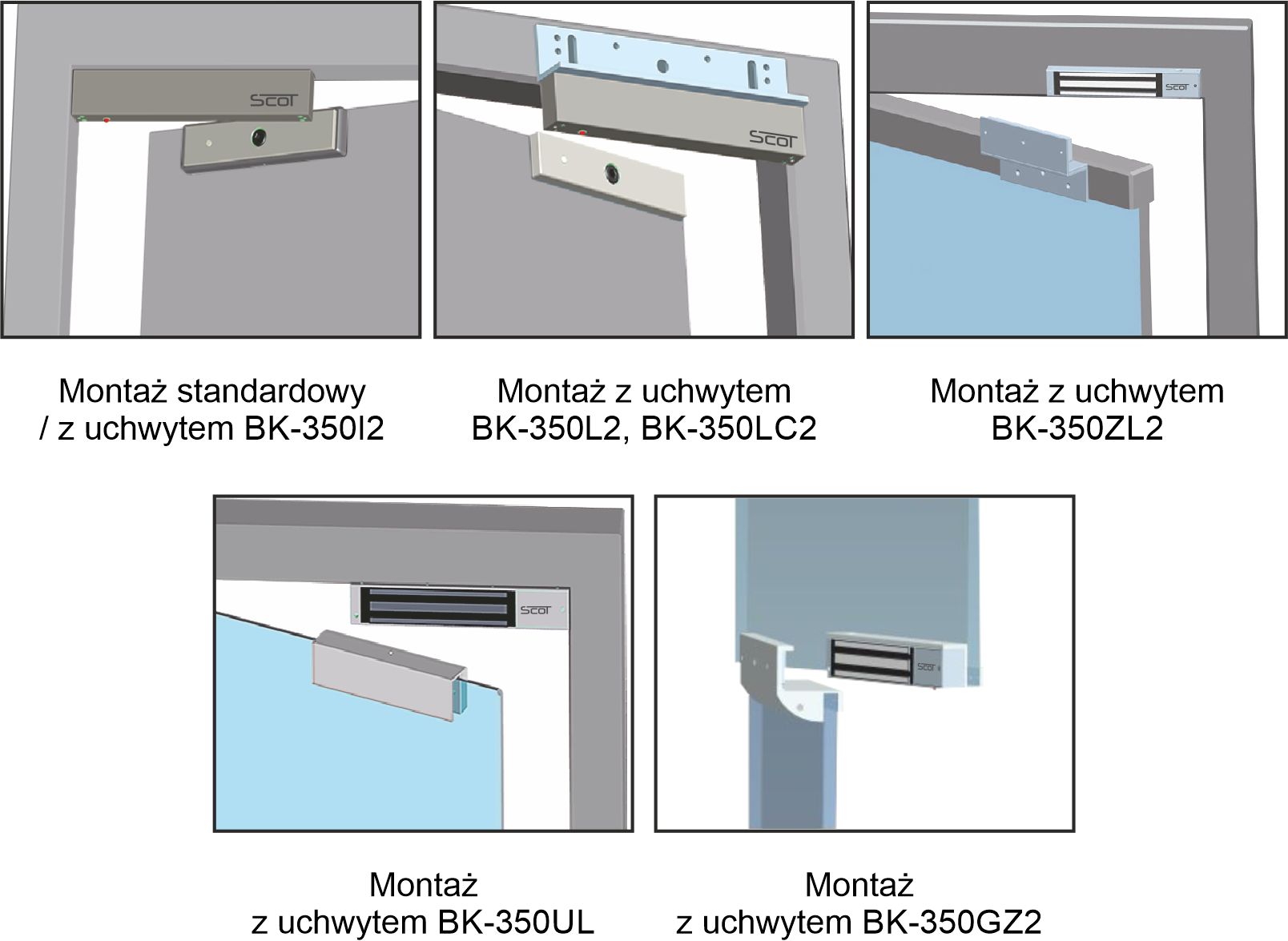 SCOT

SCOT

SCOT

Montaż standardowy / z uchwytem BK-350I2

Montaż z uchwytem BK-350L2, BK-350LC2

Montaż z uchwytem BK-350ZL2

SCOT

SCOT

Montaż z uchwytem BK-350UL

Montaż z uchwytem BK-350GZ2