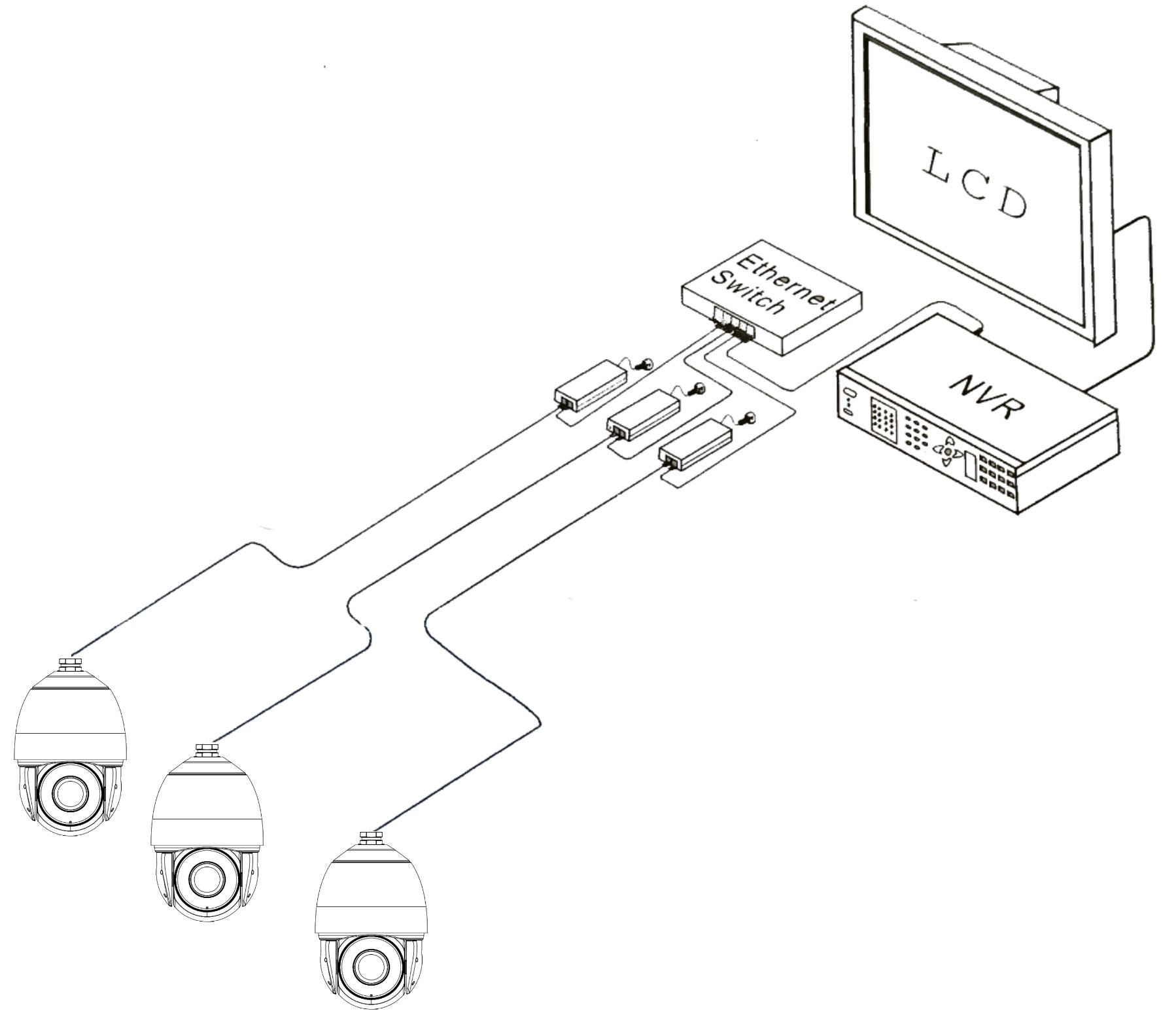 LCD

Ethernet Switch

NVR